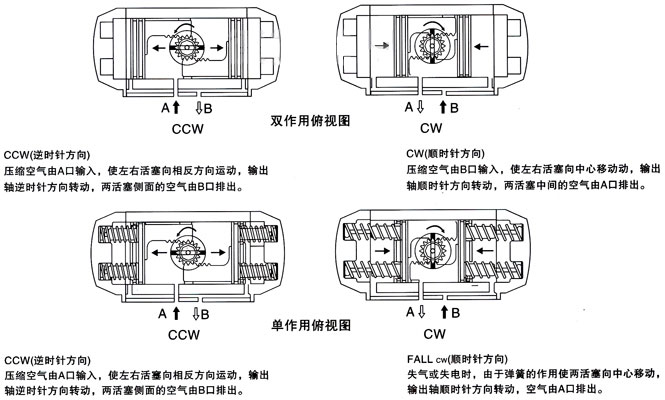 A B

CCW

双作用俯视图

A B

CW

CCW(逆时针方向)
压缩空气由A口输入，使左右活塞向相反方向运动，输出轴逆时针方向转动，两活塞侧面的空气由B口排出。

CW(顺时针方向)
压缩空气由B口输入，使左右活塞向中心移动动，输出轴顺时针方向转动，两活塞中间的空气由A口排出。

A B

CCW

单作用俯视图

A B

CW

CCW(逆时针方向)
压缩空气由A口输入，使左右活塞向相反方向运动，输出轴逆时针方向转动，两活塞侧面的空气由B口排出。

FALL cw(顺时针方向)
失气或失电时，由于弹簧的作用使两活塞向中心移动，输出轴顺时针方向转动，空气由A口排出。